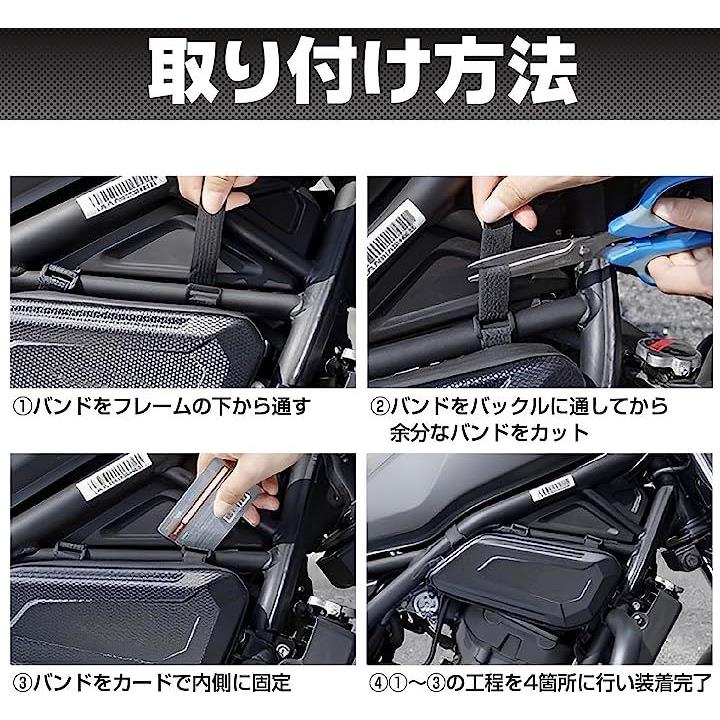 取り付け方法

①バンドをフレームの下から通す

②バンドをバックルに通してから余分なバンドをカット

③バンドをカードで内側に固定

④①～③の工程を4箇所に行い装着完了