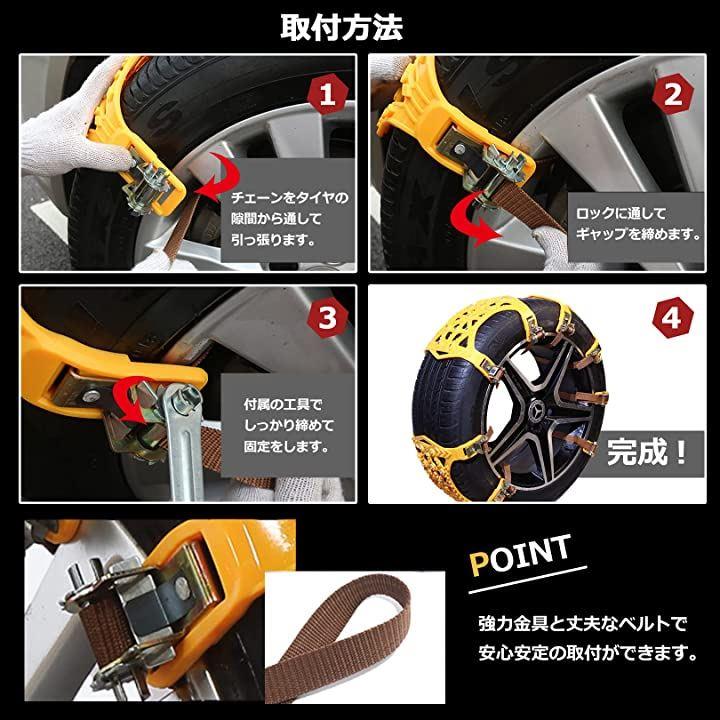 取付方法

1
チェーンをタイヤの隙間から通して引っ張ります。

2
ロックに通してギャップを締めます。

3
付属の工具でしっかり締めて固定をします。

4
完成！

POINT

強力金具と丈夫なベルトで安心安定の取付ができます。