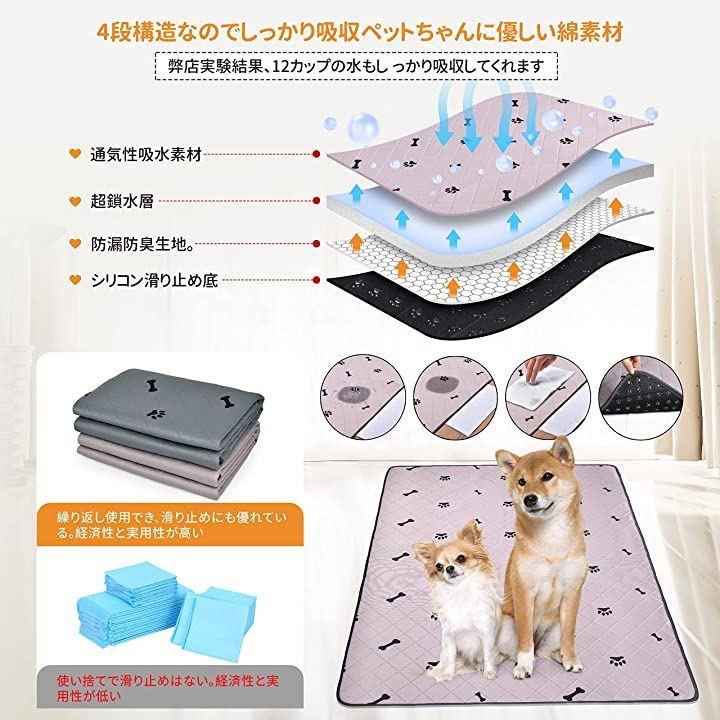 4段構造なのでしっかり吸収ペットちゃんに優しい綿素材

弊店実験結果、12カップの水もしっかり吸収してくれます

通気性吸水素材

超鎖水層

防漏防臭生地。

シリコン滑り止め底

繰り返し使用でき、滑り止めにも優れている。経済性と実用性が高い

使い捨てで滑り止めはない。経済性と実用性が低い