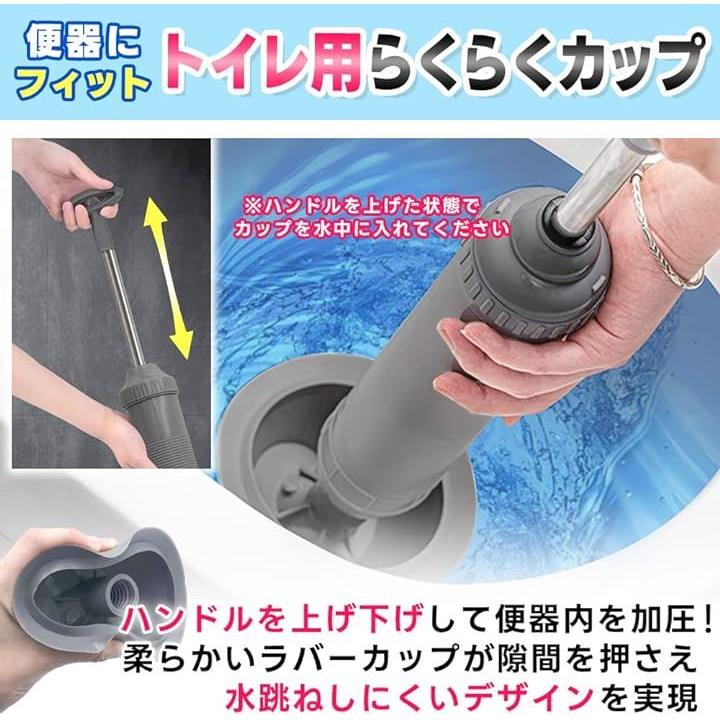 便器にフィット トイレ用らくらくカップ

※ハンドルを上げた状態でカップを水中に入れてください

ハンドルを上げ下げして便器内を加圧！
柔らかいラバーカップが隙間を押さえ
水跳ねしにくいデザインを実現