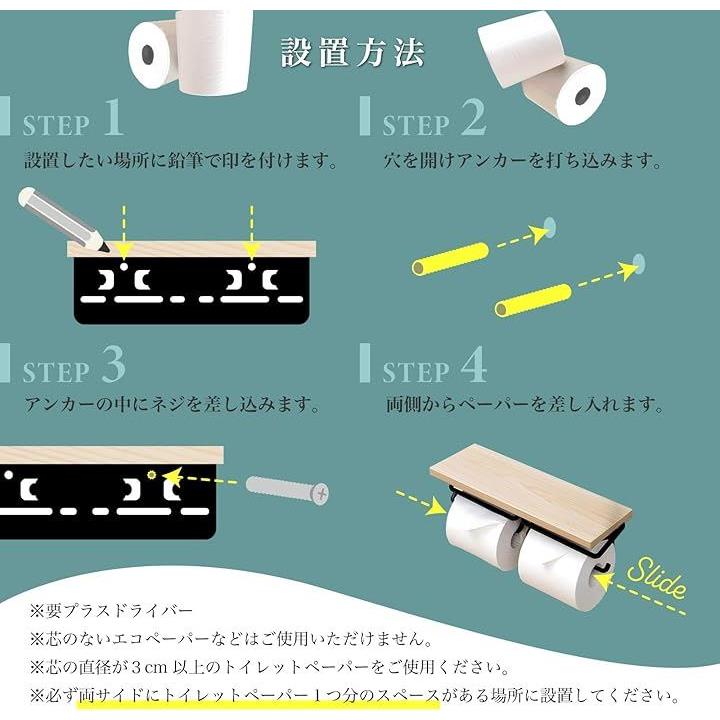 設置方法

STEP 1
設置したい場所に鉛筆で印を付けます。

STEP 2
穴を開けアンカーを打ち込みます。

STEP 3
アンカーの中にネジを差し込みます。

STEP 4
両側からペーパーを差し入れます。

Slide

※要プラスドライバー
※芯のないエコペーパーなどはご使用いただけません。
※芯の直径が３cm 以上のトイレットペーパーをご使用ください。
※必ず両サイドにトイレットペーパー１つ分のスペースがある場所に設置してください。