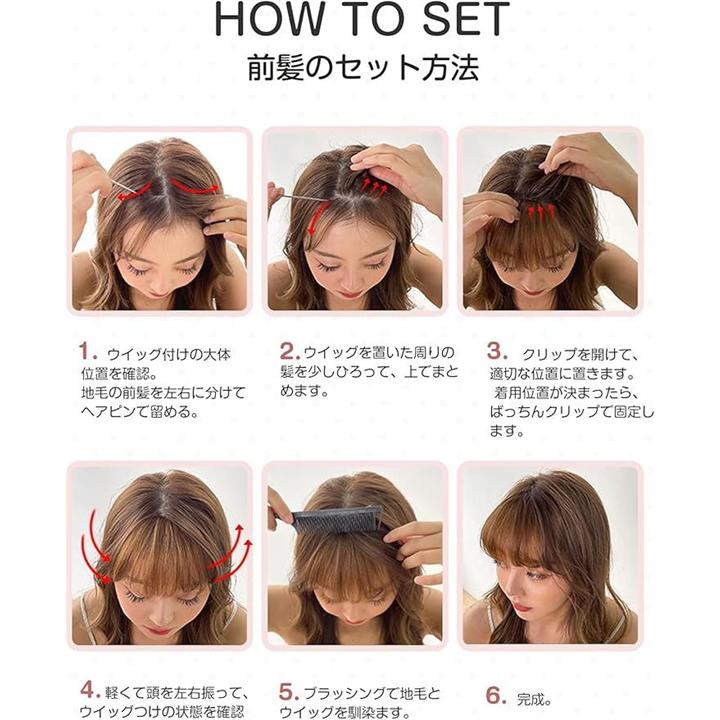 HOW TO SET
前髪のセット方法

1. ウイッグ付けの大体位置を確認。
地毛の前髪を左右に分けてヘアピンで留める。

2. ウイッグを置いた周りの髪を少しひろって、上てまとめます。

3. クリップを開けて、適切な位置に置きます。
着用位置が決まったら、ぱっちんクリップで固定します。

4. 軽くて頭を左右振って、ウイッグつけの状態を確認

5. ブラッシングで地毛とウイッグを馴染ます。

6. 完成。