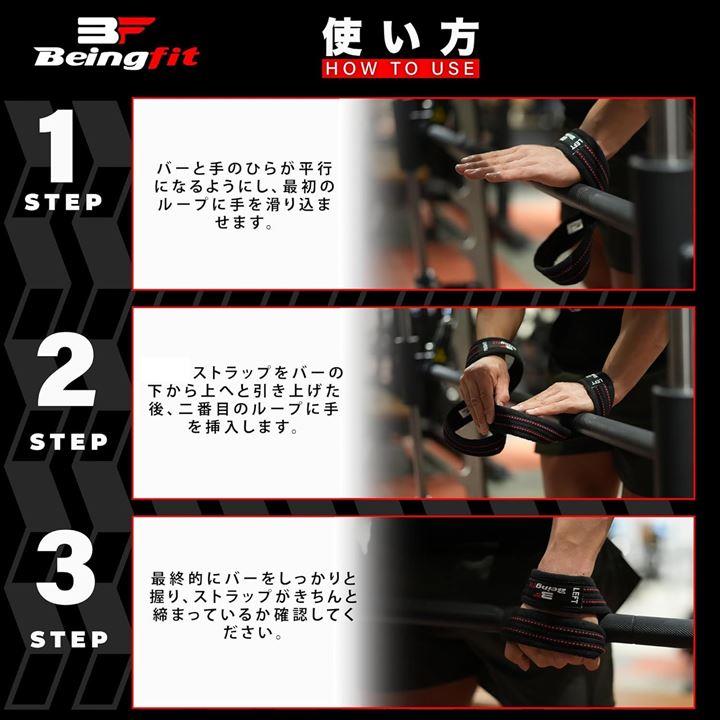 BF
Beingfit

使い方
HOW TO USE

1
STEP

バーと手のひらが平行になるようにし、最初のループに手を滑り込ませます。

LEFT

2
STEP

ストラップをバーの下から上へと引き上げた後、二番目のループに手を挿入します。

3
STEP

最終的にバーをしっかりと握り、ストラップがきちんと締まっているか確認してください。

Being LEFT