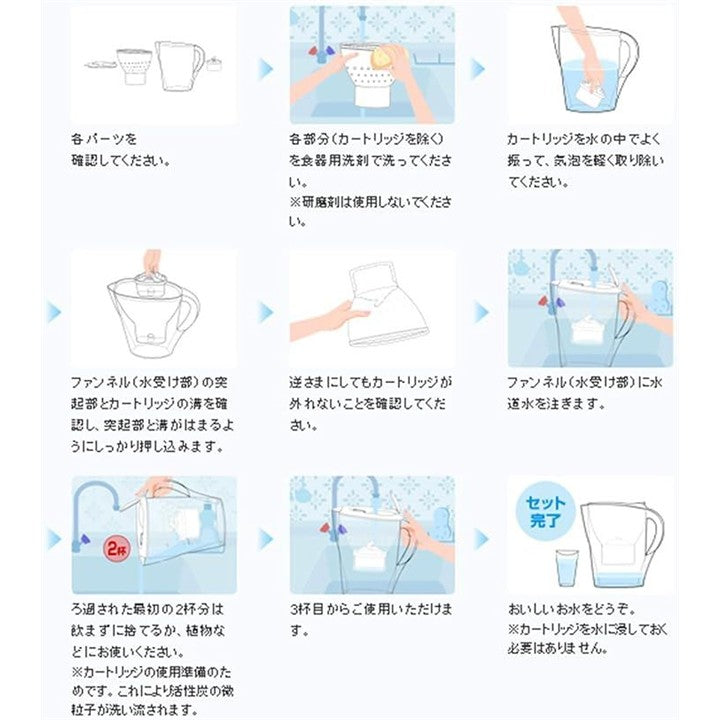 各パーツを確認してください。

各部分（カートリッジを除く）を食器用洗剤で洗ってください。
※研磨剤は使用しないでください。

カートリッジを水の中でよく振って、気泡を軽く取り除いてください。

ファンネル（水受け部）の突起部とカートリッジの溝を確認し、突起部と溝がはまるようにしっかり押し込みます。

逆さまにしてもカートリッジが外れないことを確認してください。

ファンネル（水受け部）に水道水を注ぎます。

2杯

ろ過された最初の2杯分は飲まずに捨てるか、植物などにお使いください。
※カートリッジの使用準備のためです。これにより活性炭の微粒子が洗い流されます。

3杯目からご使用いただけます。

セット完了

おいしいお水をどうぞ。
※カートリッジを水に浸しておく必要はありません。