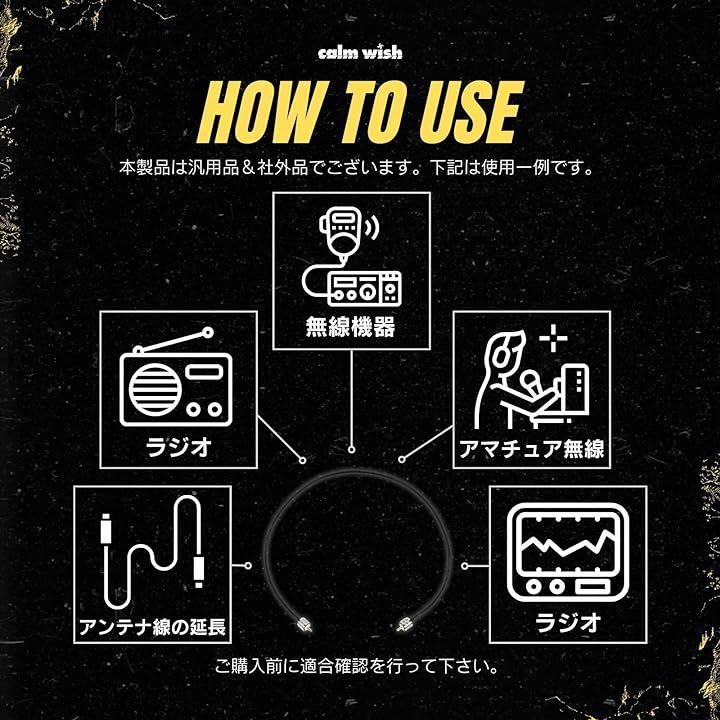 calm wish

HOW TO USE

本製品は汎用品＆社外品でございます。下記は使用一例です。

無線機器

ラジオ

アマチュア無線

アンテナ線の延長

ラジオ

ご購入前に適合確認を行って下さい。