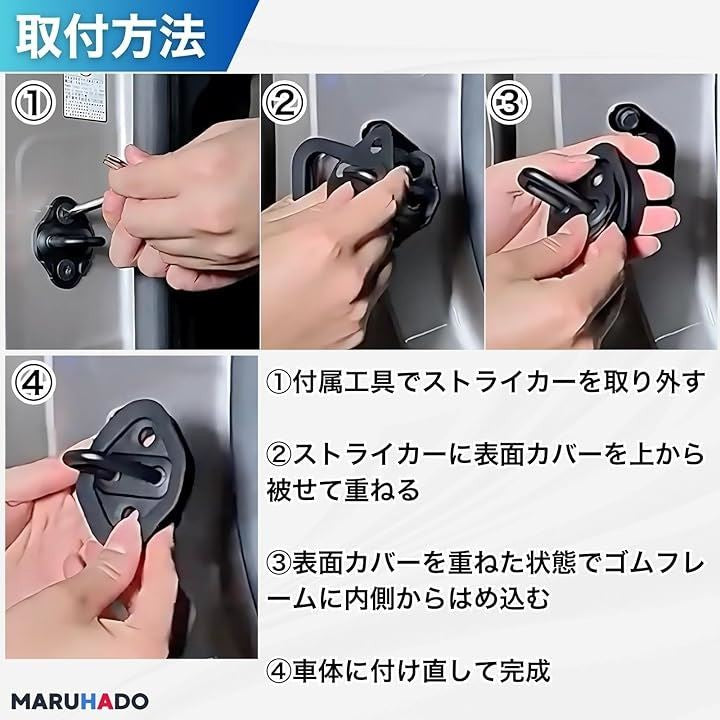 取付方法

①

②

③

④

①付属工具でストライカーを取り外す

②ストライカーに表面カバーを上から被せて重ねる

③表面カバーを重ねた状態でゴムフレームに内側からはめ込む

④車体に付け直して完成

MARUHADO