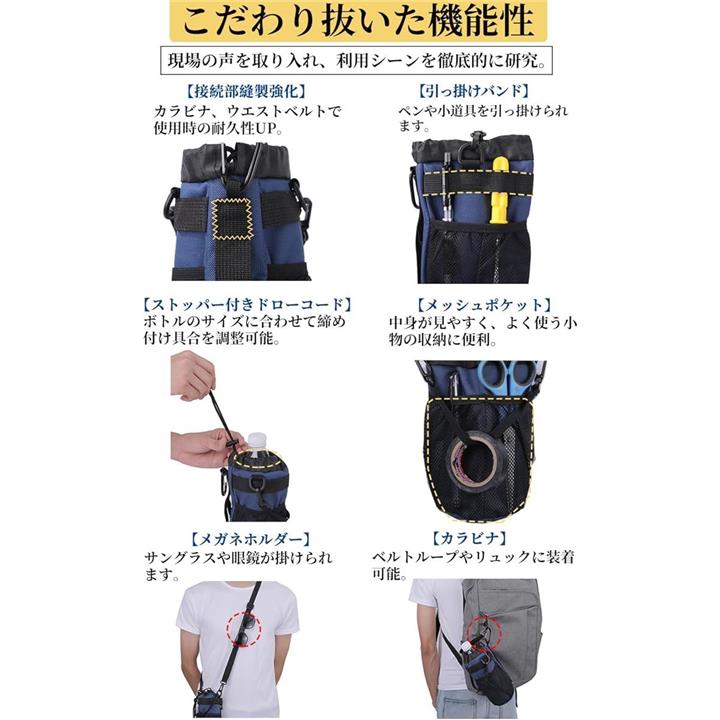 こだわり抜いた機能性

現場の声を取り入れ、利用シーンを徹底的に研究。

【接続部縫製強化】
カラビナ、ウエストベルトで使用時の耐久性UP。

【引っ掛けバンド】
ペンや小道具を引っ掛けられます。

【ストッパー付きドローコード】
ボトルのサイズに合わせて締め付け具合を調整可能。

【メッシュポケット】
中身が見やすく、よく使う小物の収納に便利。

【メガネホルダー】
サングラスや眼鏡が掛けられます。

【カラビナ】
ベルトループやリュックに装着可能。