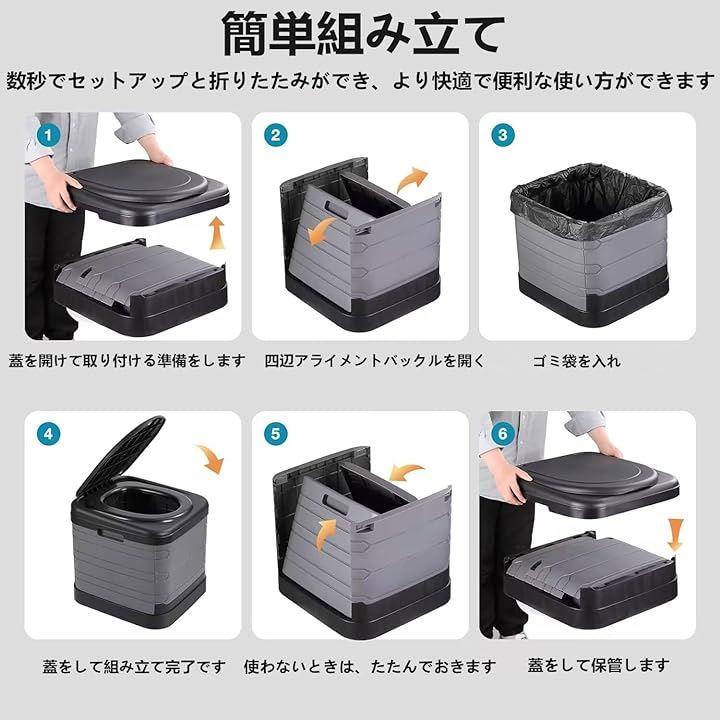 簡単組み立て

数秒でセットアップと折りたたみができ、より快適で便利な使い方ができます

1

蓋を開けて取り付ける準備をします

2

四辺アライメントバックルを開く

3

ゴミ袋を入れ

4

蓋をして組み立て完了です

5

使わないときは、たたんでおきます

6

蓋をして保管します