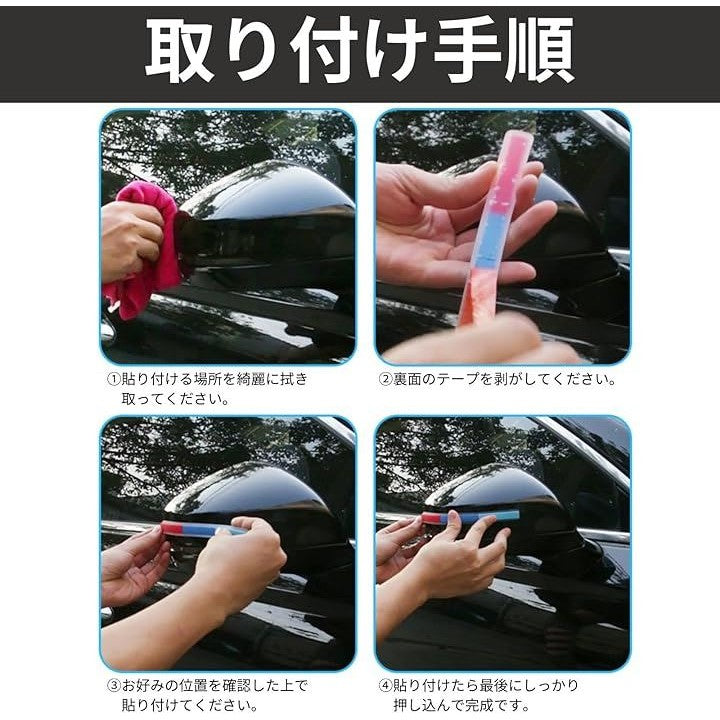 取り付け手順

①貼り付ける場所を綺麗に拭き取ってください。

②裏面のテープを剥がしてください。

③お好みの位置を確認した上で貼り付けてください。

④貼り付けたら最後にしっかり押し込んで完成です。