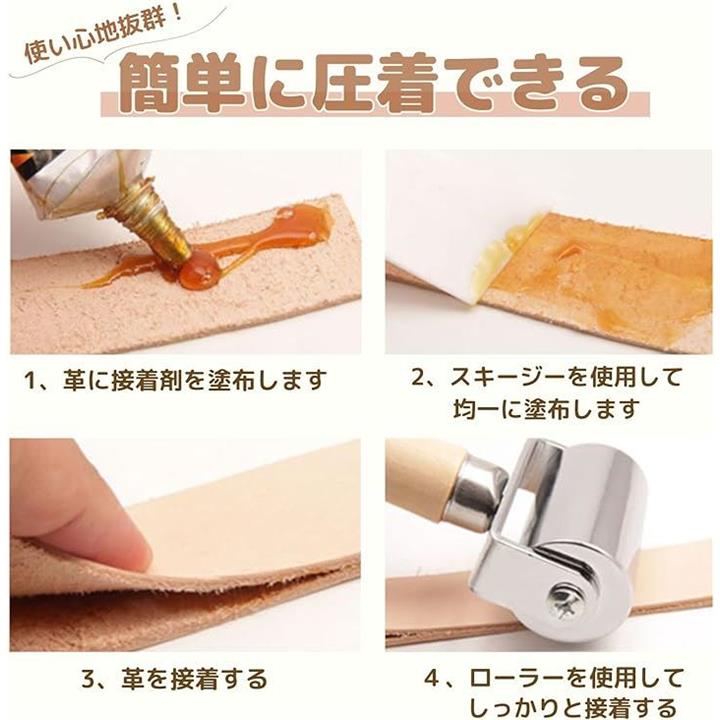 使い心地抜群！

簡単に圧着できる

1、革に接着剤を塗布します

2、スキージーを使用して均一に塗布します

3、革を接着する

4、ローラーを使用してしっかりと接着する