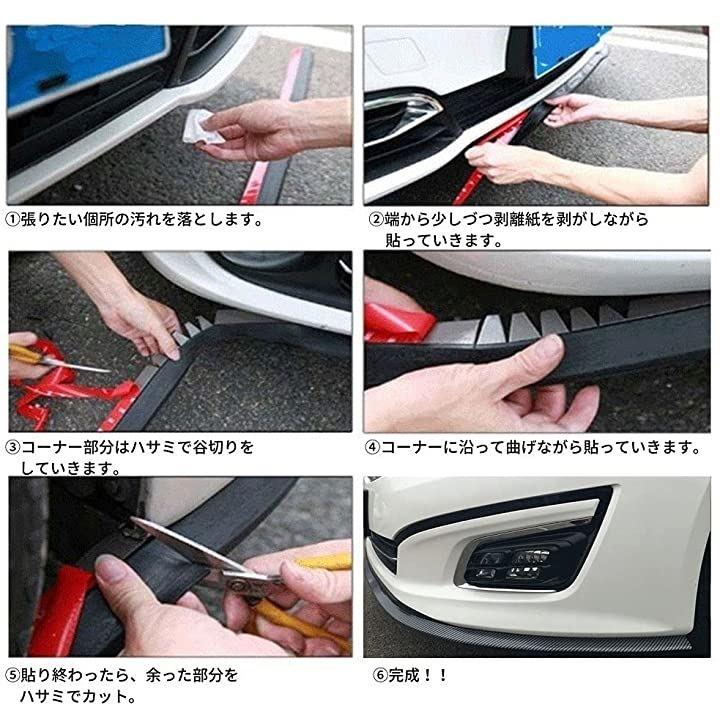 ①張りたい個所の汚れを落とします。

②端から少しづつ剥離紙を剥がしながら貼っていきます。

③コーナー部分はハサミで谷切りをしていきます。

④コーナーに沿って曲げながら貼っていきます。

⑤貼り終わったら、余った部分をハサミでカット。

⑥完成！！