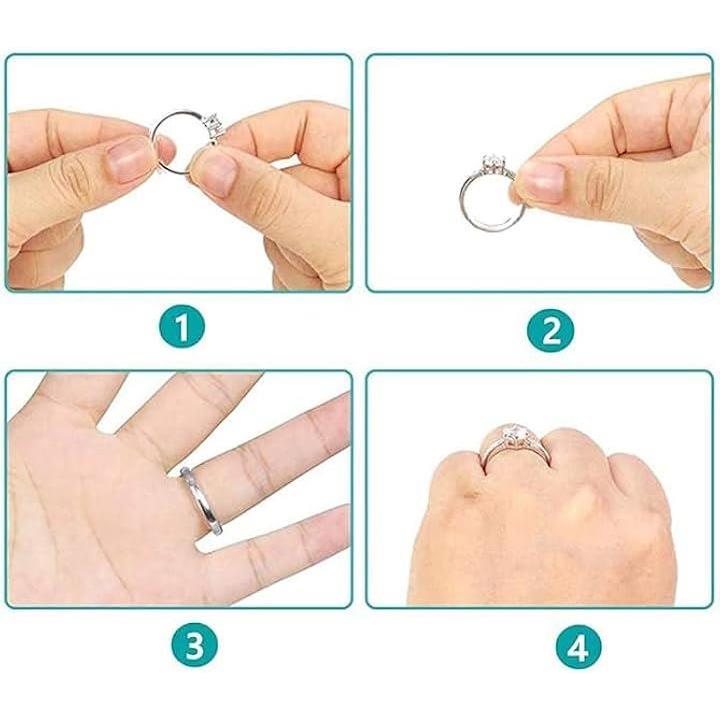 1

2

3

4