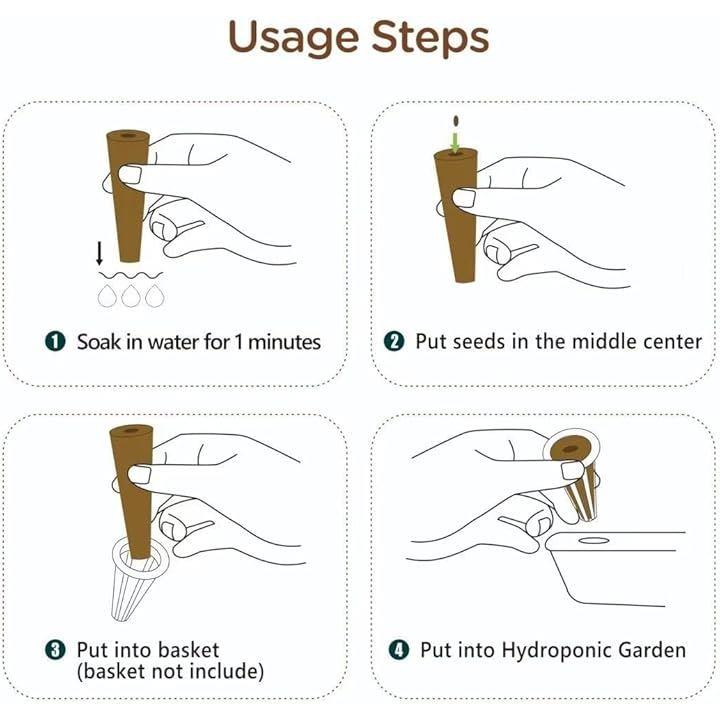 Usage Steps

1 Soak in water for 1 minutes

2 Put seeds in the middle center

3 Put into basket (basket not include)

4 Put into Hydroponic Garden