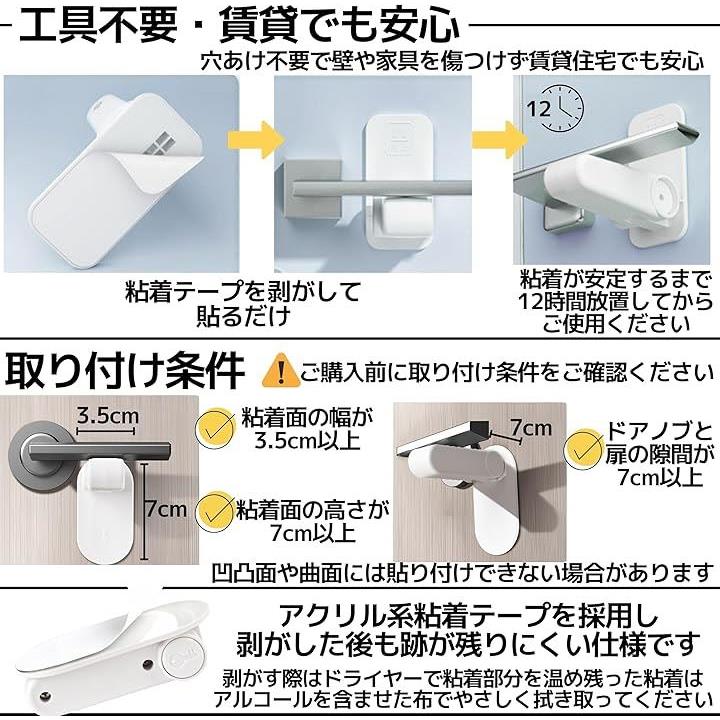 工具不要・賃貸でも安心
穴あけ不要で壁や家具を傷つけず賃貸住宅でも安心

12

粘着テープを剥がして貼るだけ

粘着が安定するまで12時間放置してからご使用ください

取り付け条件
ご購入前に取り付け条件をご確認ください

3.5cm

7cm

粘着面の幅が3.5cm以上

粘着面の高さが7cm以上

7cm

ドアノブと扉の隙間が7cm以上

凹凸面や曲面には貼り付けできない場合があります

アクリル系粘着テープを採用し剥がした後も跡が残りにくい仕様です
剥がす際はドライヤーで粘着部分を温め残った粘着はアルコールを含ませた布でやさしく拭き取ってください