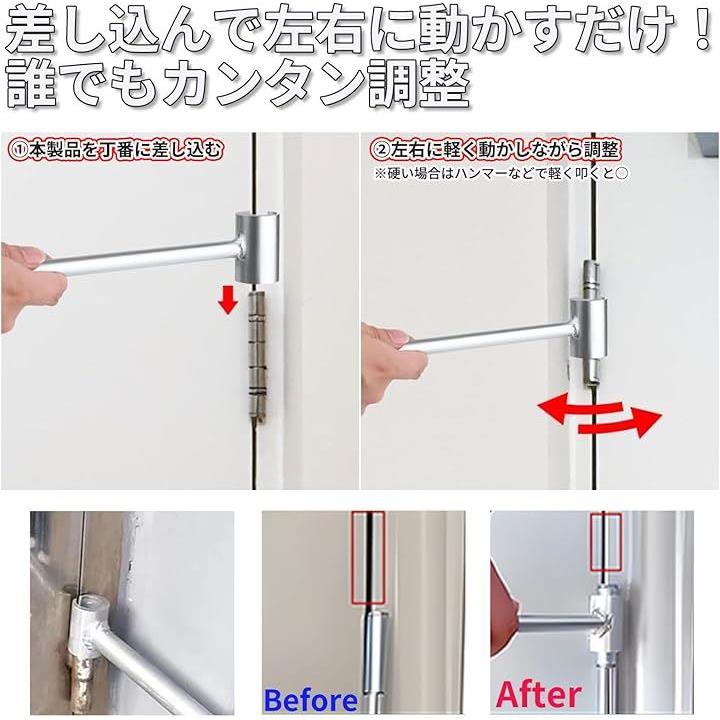 差し込んで左右に動かすだけ！
誰でもカンタン調整

①本製品を丁番に差し込む

②左右に軽く動かしながら調整
※硬い場合はハンマーなどで軽く叩くと○

Before

After