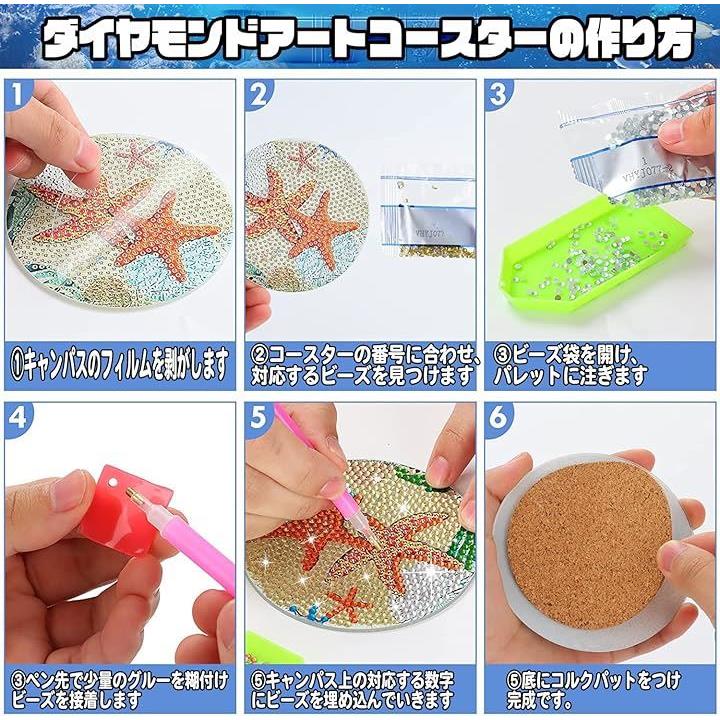 ダイヤモンドアートコースターの作り方

1

①キャンパスのフィルムを剥がします

2

②コースターの番号に合わせ、対応するビーズを見つけます

3

③ビーズ袋を開け、パレットに注ぎます

4

③ペン先で少量のグルーを糊付けビーズを接着します

5

⑤キャンパス上の対応する数字にビーズを埋め込んでいきます

6

⑤底にコルクパットをつけ完成です。