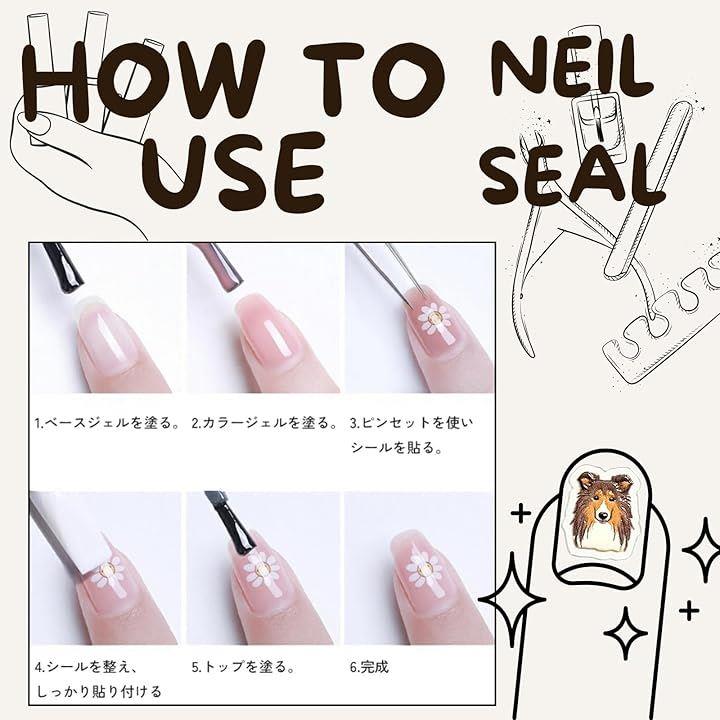 HOW TO USE NEIL SEAL

1.ベースジェルを塗る。

2.カラージェルを塗る。

3.ピンセットを使いシールを貼る。

4.シールを整え、しっかり貼り付ける

5.トップを塗る。

6.完成