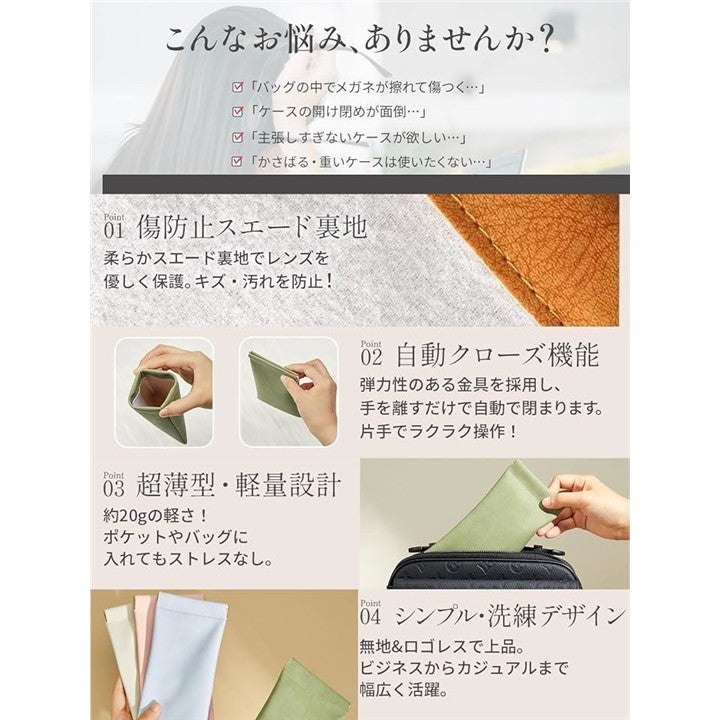 こんなお悩み、ありませんか?

「バッグの中でメガネが擦れて傷つく…」
「ケースの開け閉めが面倒…」
「主張しすぎないケースが欲しい…」
「かさばる・重いケースは使いたくない…」

Point 01 傷防止スエード裏地

柔らかスエード裏地でレンズを優しく保護。キズ・汚れを防止!

Point 02 自動クローズ機能

弾力性のある金具を採用し、手を離すだけで自動で閉まります。片手でラクラク操作!

Point 03 超薄型・軽量設計

約20gの軽さ!
ポケットやバッグに入れてもストレスなし。

Point 04 シンプル・洗練デザイン

無地&ロゴレスで上品。
ビジネスからカジュアルまで幅広く活躍。