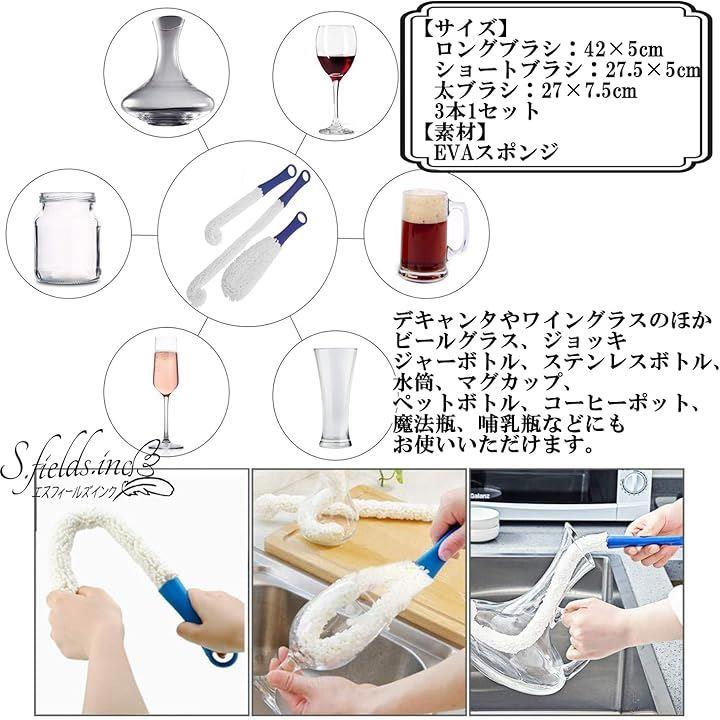 【サイズ】
ロングブラシ：42×5cm
ショートブラシ：27.5×5cm
太ブラシ：27×7.5cm
3本1セット
【素材】
EVAスポンジ

デキャンタやワイングラスのほか
ビールグラス、ジョッキ
ジャーボトル、ステンレスボトル、
水筒、マグカップ、
ペットボトル、コーヒーポット、
魔法瓶、哺乳瓶などにも
お使いいただけます。

S.fields.inc
エスフィールズインク

Galanz