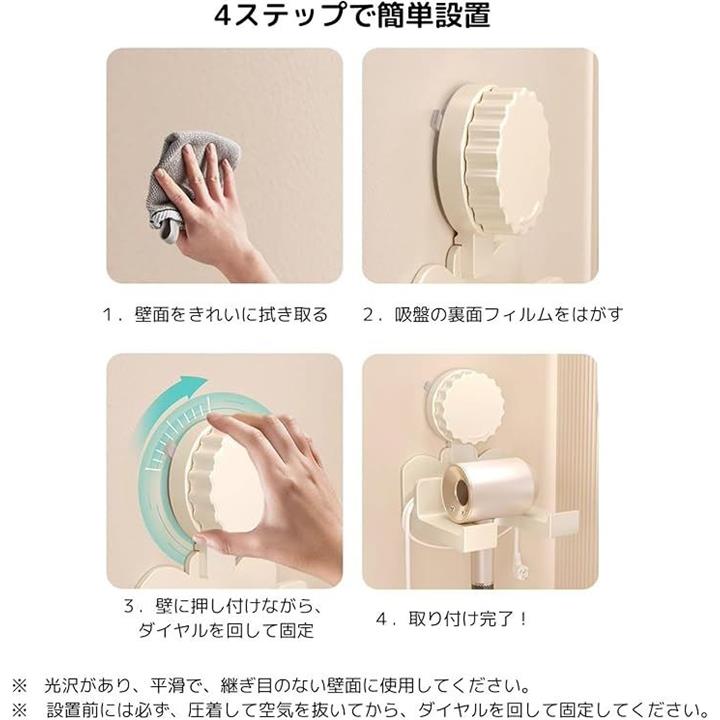 4ステップで簡単設置

1．壁面をきれいに拭き取る

2．吸盤の裏面フィルムをはがす

3．壁に押し付けながら、ダイヤルを回して固定

4．取り付け完了！

※ 光沢があり、平滑で、継ぎ目のない壁面に使用してください。
※ 設置前には必ず、圧着して空気を抜いてから、ダイヤルを回して固定してください。