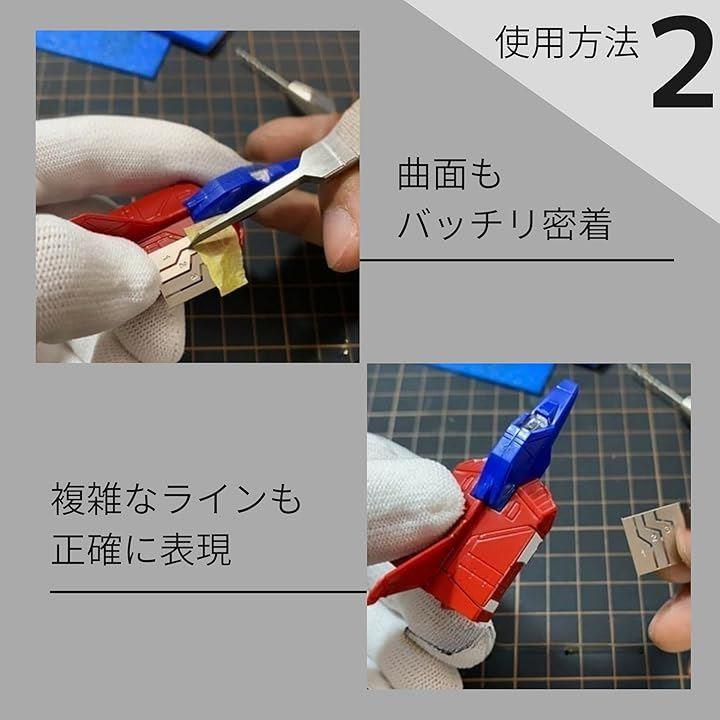 使用方法 2

曲面も
バッチリ密着

複雑なラインも
正確に表現