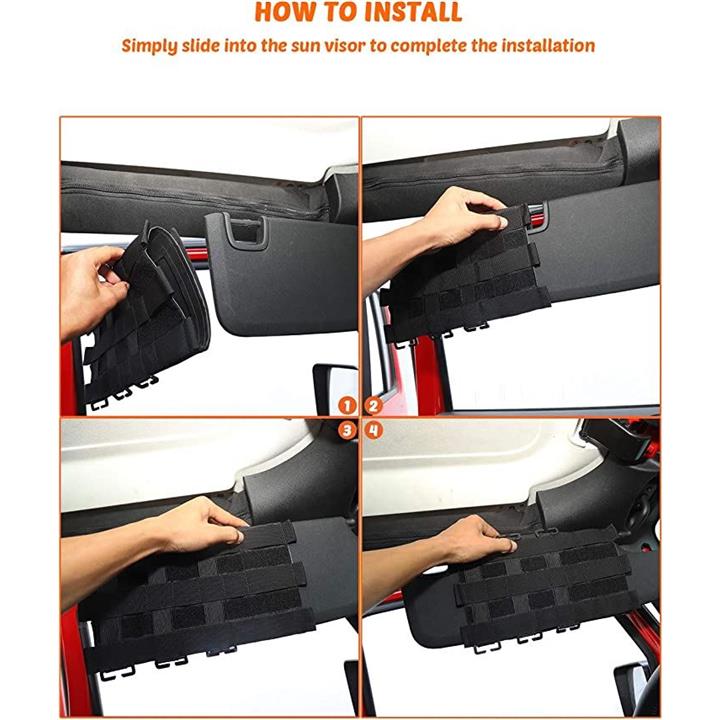 HOW TO INSTALL

Simply slide into the sun visor to complete the installation

1 2
3 4