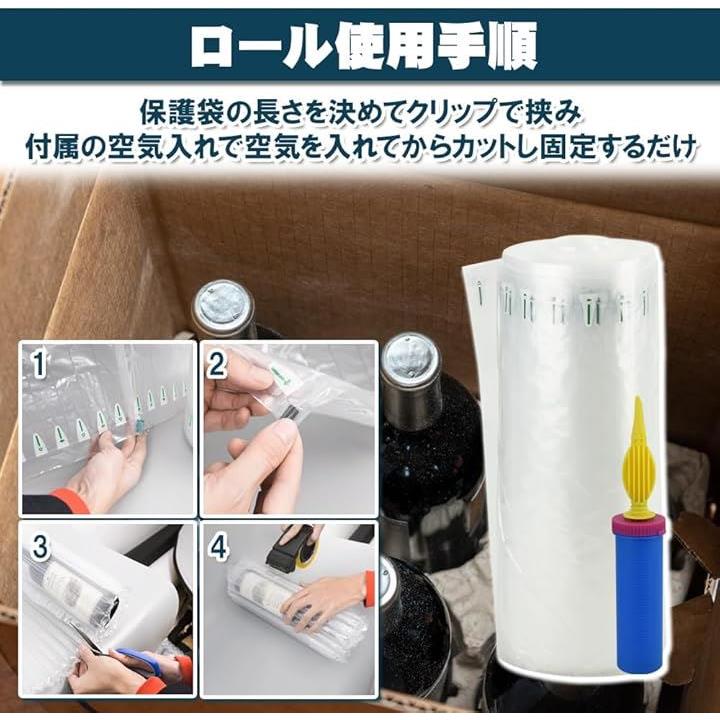 ロール使用手順

保護袋の長さを決めてクリップで挟み
付属の空気入れで空気を入れてからカットし固定するだけ

1

2

3

4