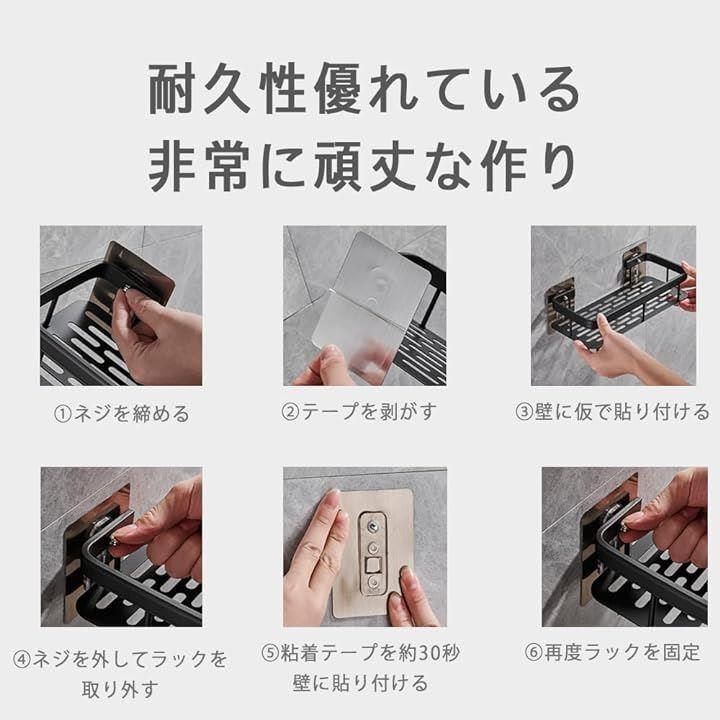 耐久性優れている
非常に頑丈な作り

①ネジを締める

②テープを剥がす

③壁に仮で貼り付ける

④ネジを外してラックを取り外す

⑤粘着テープを約30秒壁に貼り付ける

⑥再度ラックを固定