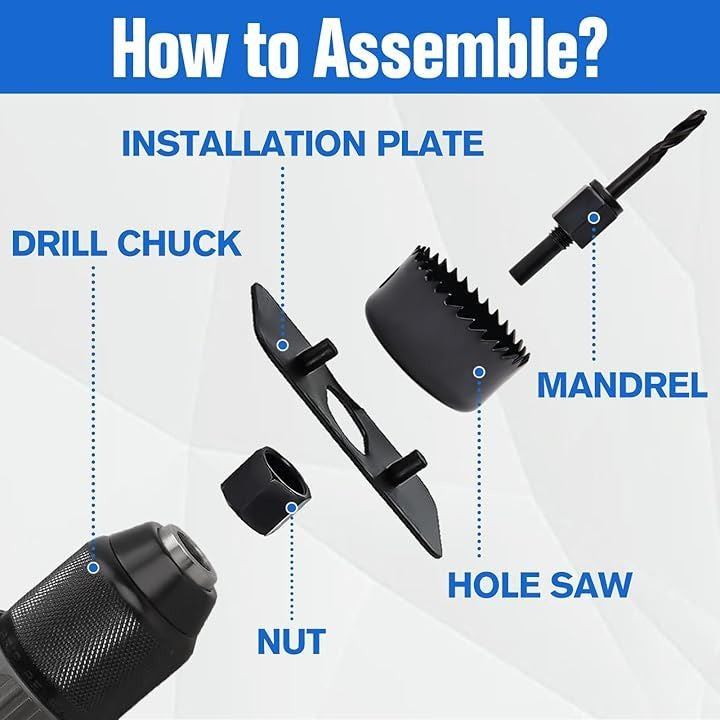 How to Assemble?

INSTALLATION PLATE

DRILL CHUCK

MANDREL

HOLE SAW

NUT