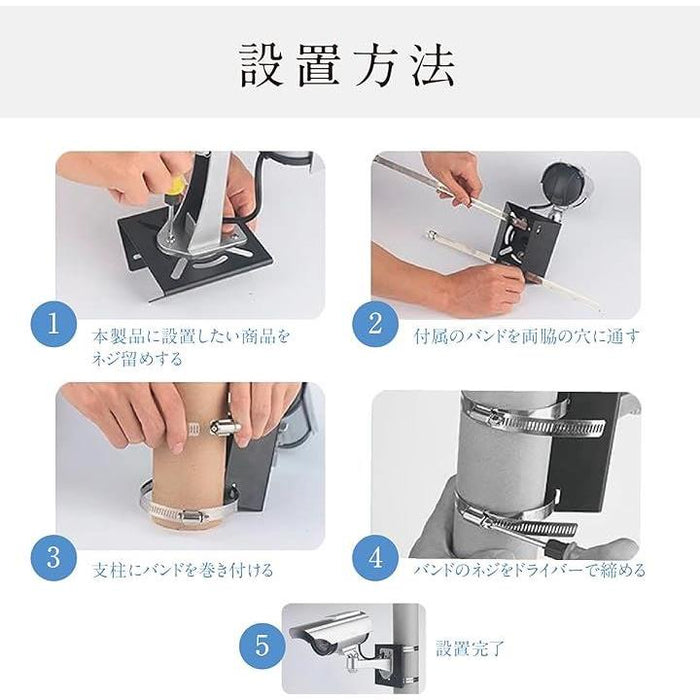 設置方法

1

本製品に設置したい商品をネジ留めする

2

付属のバンドを両脇の穴に通す

3

支柱にバンドを巻き付ける

4

バンドのネジをドライバーで締める

5

設置完了