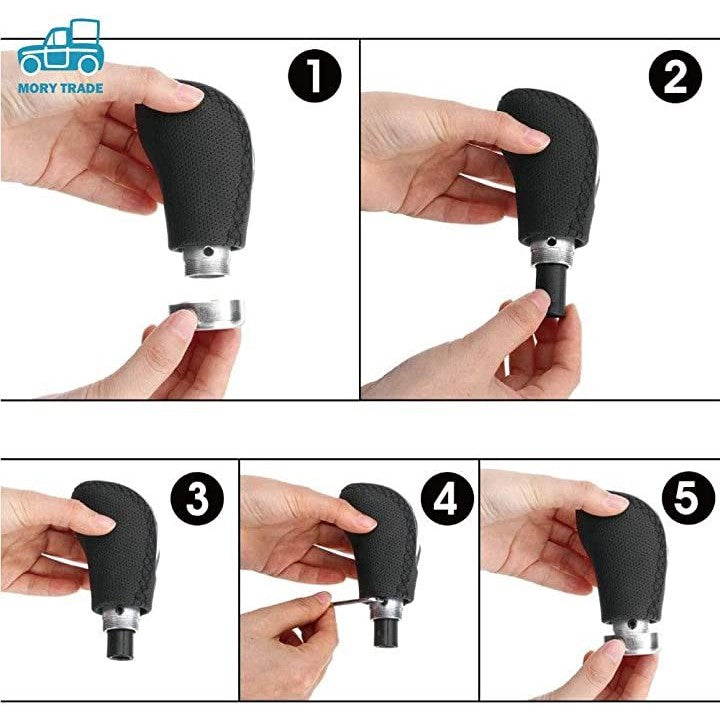 MORY TRADE

1

2

3

4

5