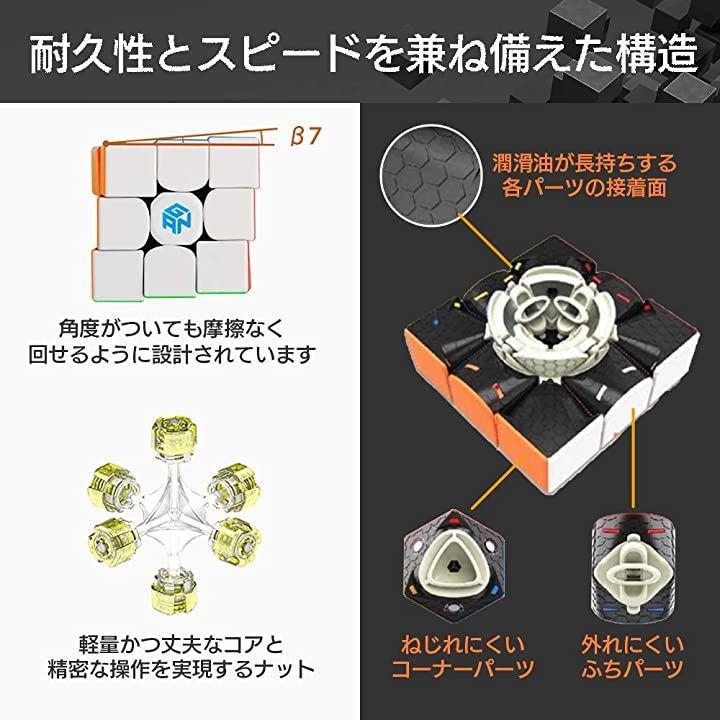 耐久性とスピードを兼ね備えた構造

β7

GAN

角度がついても摩擦なく
回せるように設計されています

軽量かつ丈夫なコアと
精密な操作を実現するナット

潤滑油が長持ちする
各パーツの接着面

ねじれにくい
コーナーパーツ

外れにくい
ふちパーツ