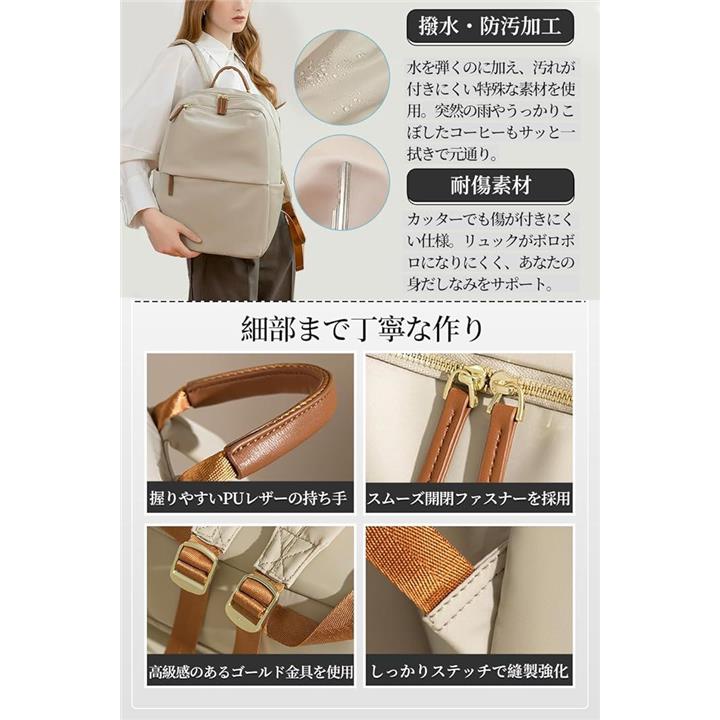 撥水・防汚加工

水を弾くのに加え、汚れが付きにくい特殊な素材を使用。突然の雨やうっかりこぼしたコーヒーもサッと一拭きで元通り。

耐傷素材

カッターでも傷が付きにくい仕様。リュックがボロボロになりにくく、あなたの身だしなみをサポート。

細部まで丁寧な作り

握りやすいPUレザーの持ち手

スムーズ開閉ファスナーを採用

高級感のあるゴールド金具を使用

しっかりステッチで縫製強化