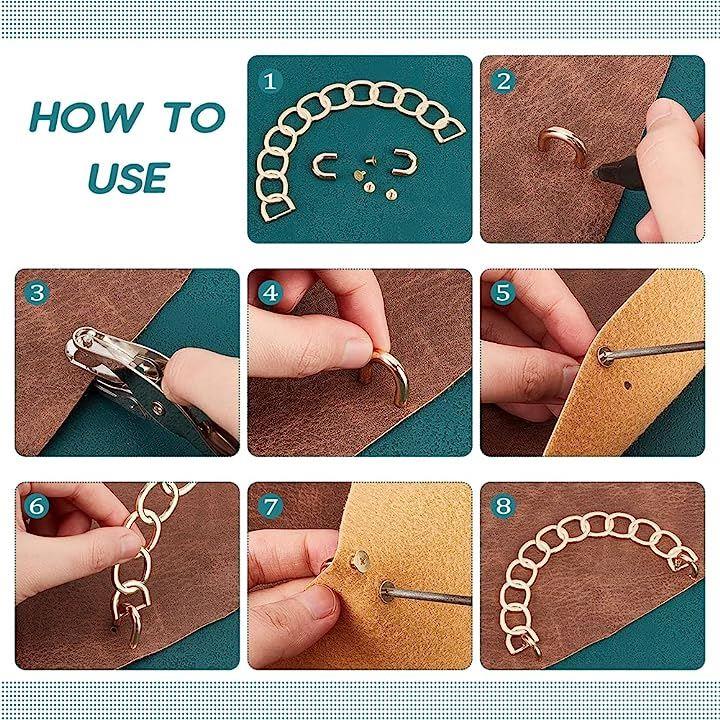 HOW TO USE

1

2

3

4

5

6

7

8