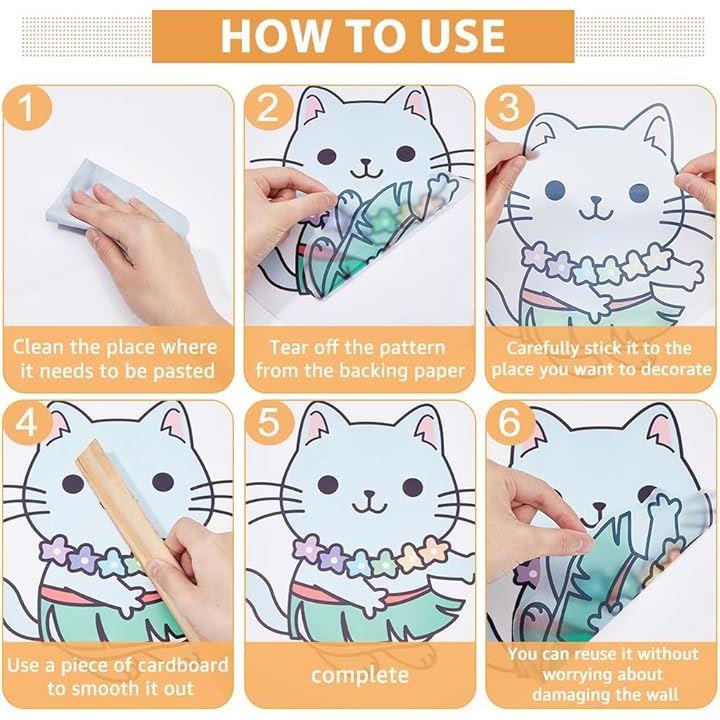 HOW TO USE

1
Clean the place where it needs to be pasted

2
Tear off the pattern from the backing paper

3
Carefully stick it to the place you want to decorate

4
Use a piece of cardboard to smooth it out

5
complete

6
You can reuse it without worrying about damaging the wall