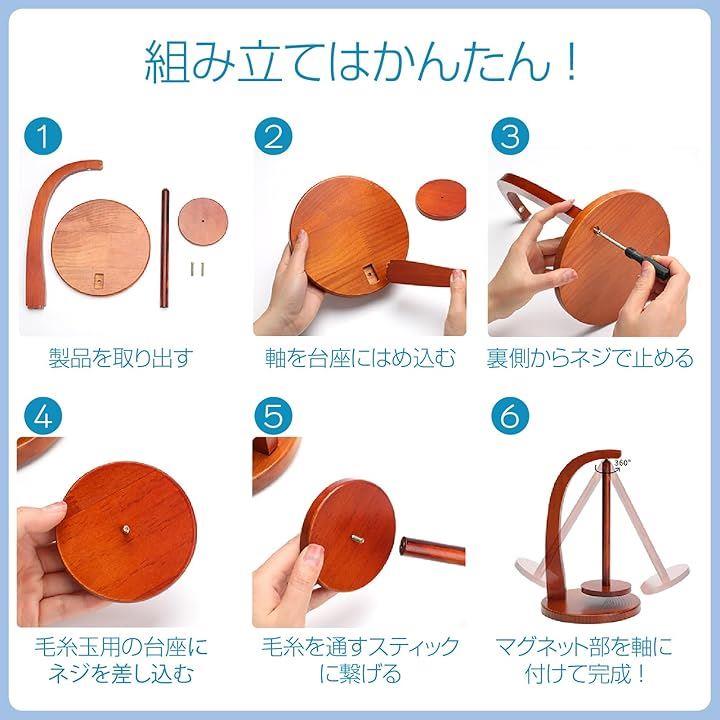 組み立てはかんたん！

1
製品を取り出す

2
軸を台座にはめ込む

3
裏側からネジで止める

4
毛糸玉用の台座にネジを差し込む

5
毛糸を通すスティックに繋げる

6
360°
マグネット部を軸に付けて完成！