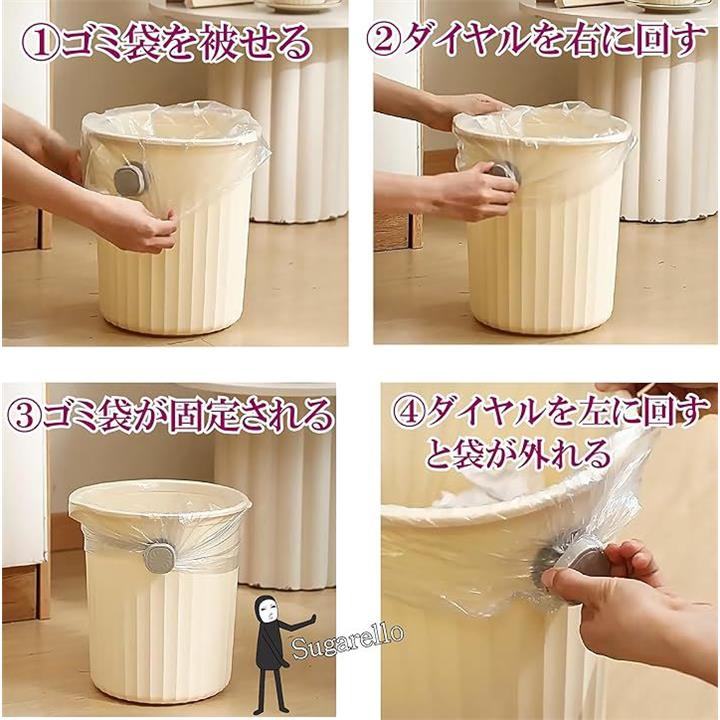 ①ゴミ袋を被せる

②ダイヤルを右に回す

③ゴミ袋が固定される

Sugarello

④ダイヤルを左に回すと袋が外れる