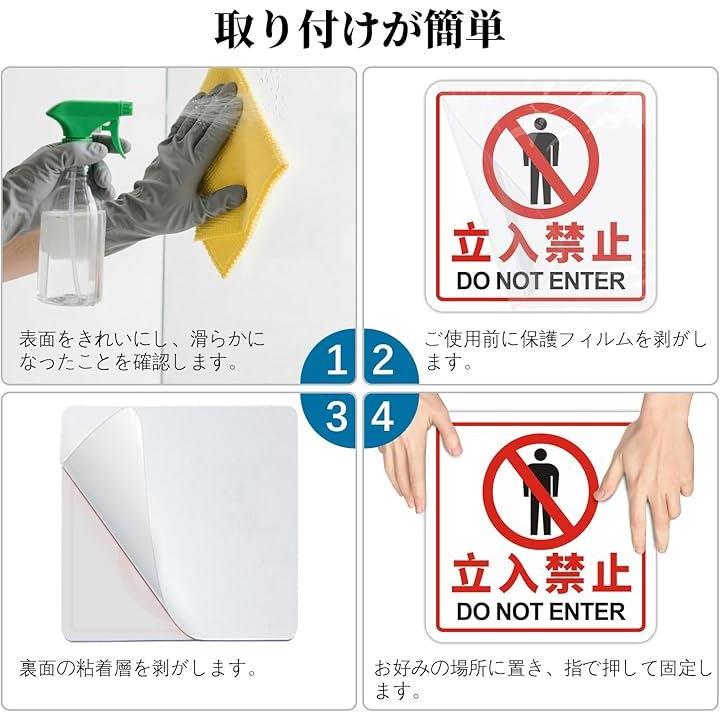 取り付けが簡単

表面をきれいにし、滑らかになったことを確認します。

立入禁止
DO NOT ENTER

ご使用前に保護フィルムを剥がします。

1 2
3 4

裏面の粘着層を剥がします。

立入禁止
DO NOT ENTER

お好みの場所に置き、指で押して固定します。