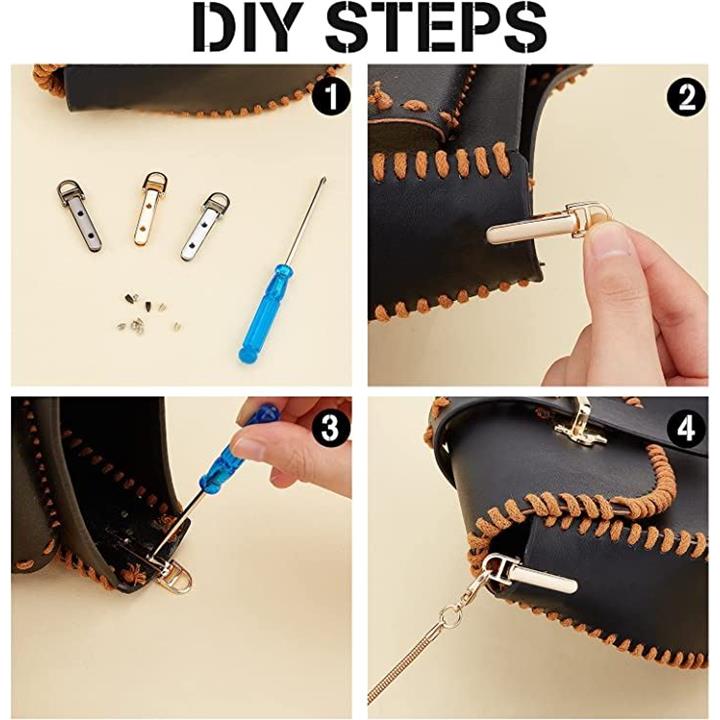 DIY STEPS

1

2

3

4