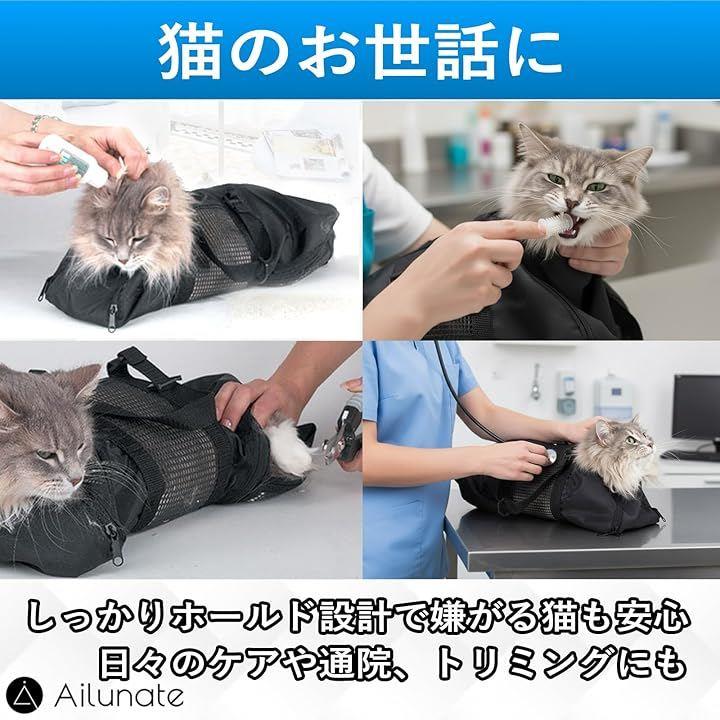 猫のお世話に

しっかりホールド設計で嫌がる猫も安心
日々のケアや通院、トリミングにも

Ailunate