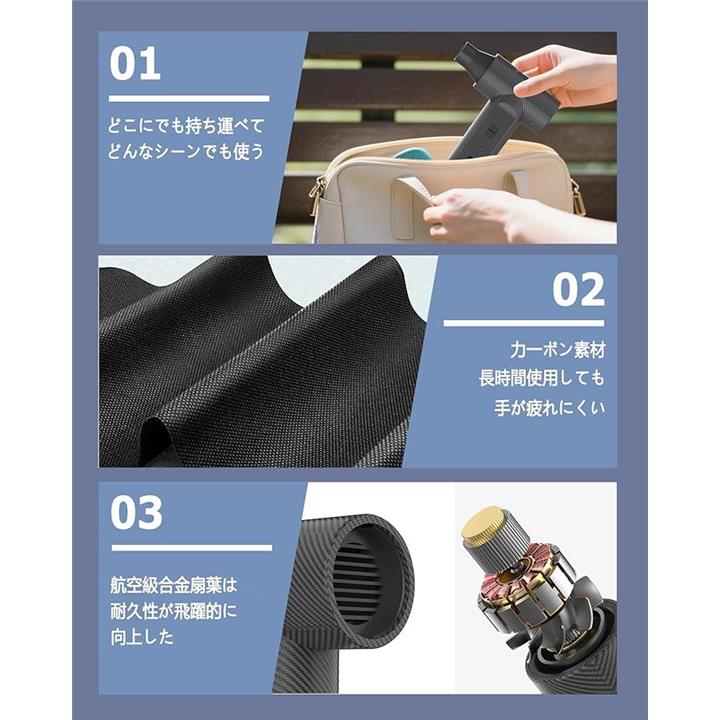 01

どこにでも持ち運べて
どんなシーンでも使う

02

カーボン素材
長時間使用しても
手が疲れにくい

03

航空級合金扇葉は
耐久性が飛躍的に
向上した