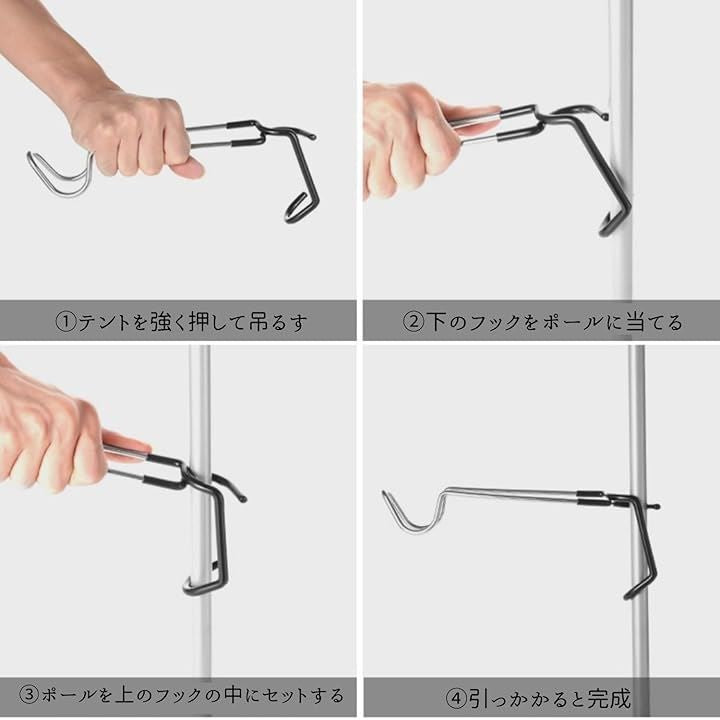 ①テントを強く押して吊るす

②下のフックをポールに当てる

③ポールを上のフックの中にセットする

④引っかかると完成