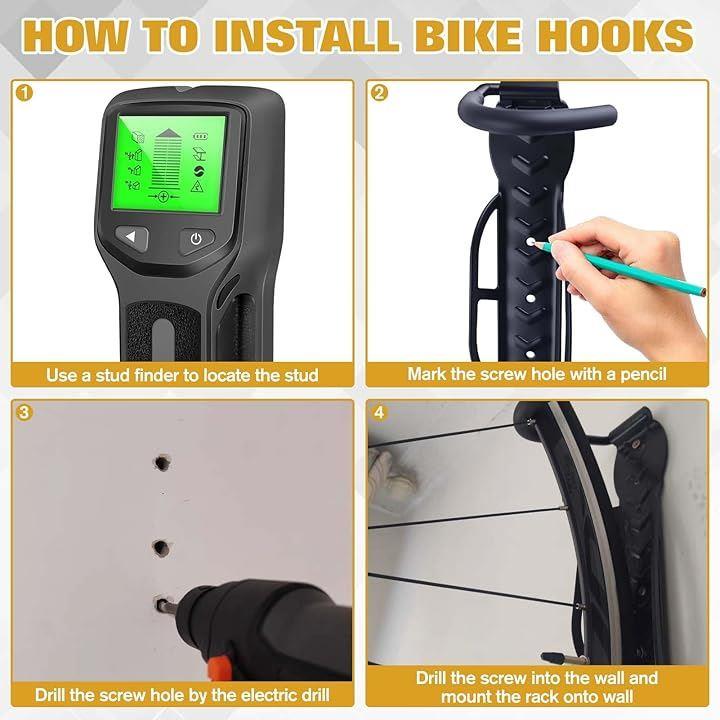 HOW TO INSTALL BIKE HOOKS

1

Use a stud finder to locate the stud

2

Mark the screw hole with a pencil

3

Drill the screw hole by the electric drill

4

Drill the screw into the wall and mount the rack onto wall