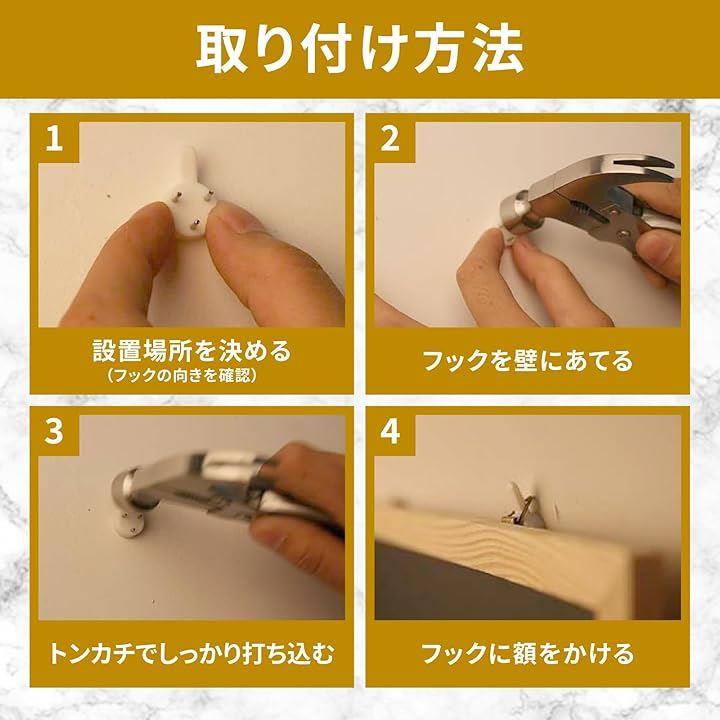 取り付け方法

1

設置場所を決める
（フックの向きを確認）

2

フックを壁にあてる

3

トンカチでしっかり打ち込む

4

フックに額をかける