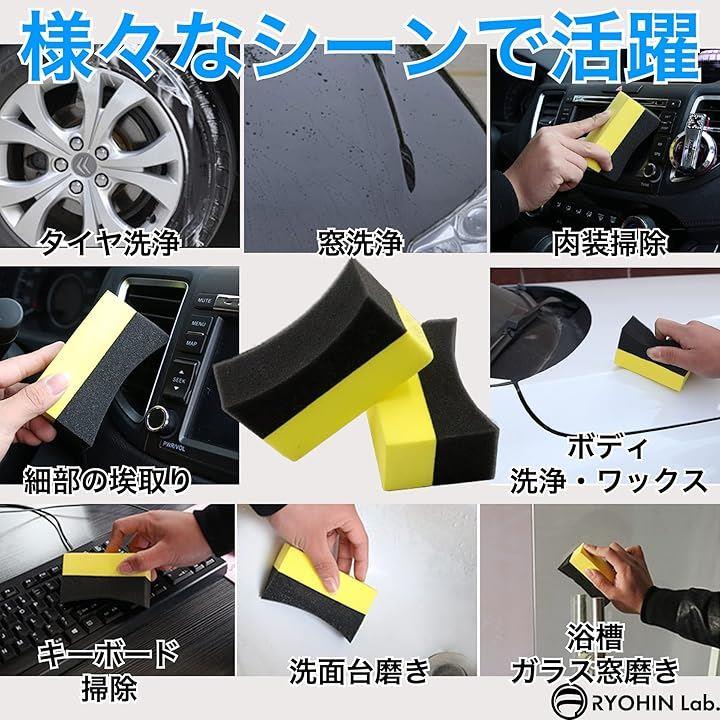 様々なシーンで活躍

タイヤ洗浄

窓洗浄

内装掃除

MUTE
MENU
MAP
SEEK
PWR/VOL

細部の埃取り

ボディ
洗浄・ワックス

キーボード
掃除

洗面台磨き

浴槽
ガラス窓磨き

RYOHIN Lab.