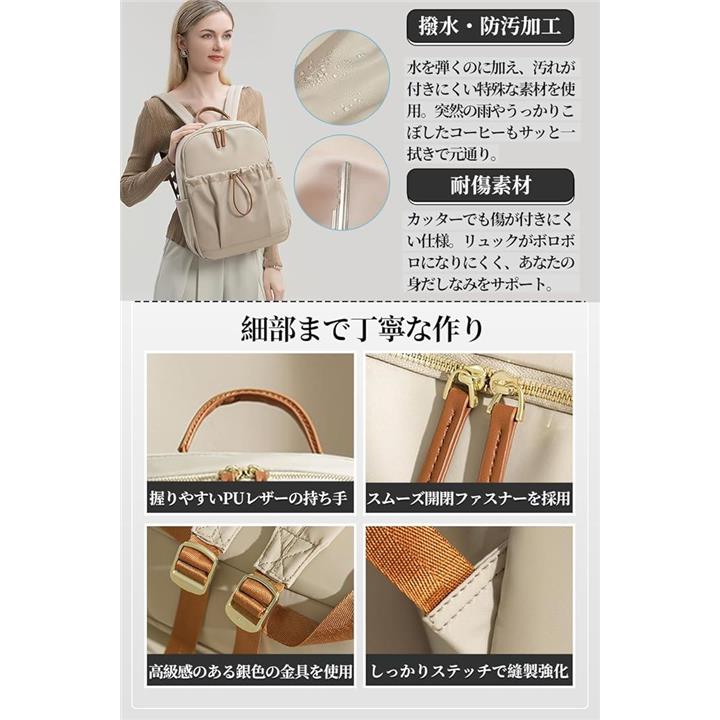 撥水・防汚加工

水を弾くのに加え、汚れが付きにくい特殊な素材を使用。突然の雨やうっかりこぼしたコーヒーもサッと一拭きで元通り。

耐傷素材

カッターでも傷が付きにくい仕様。リュックがボロボロになりにくく、あなたの身だしなみをサポート。

細部まで丁寧な作り

握りやすいPUレザーの持ち手

スムーズ開閉ファスナーを採用

高級感のある銀色の金具を使用

しっかりステッチで縫製強化