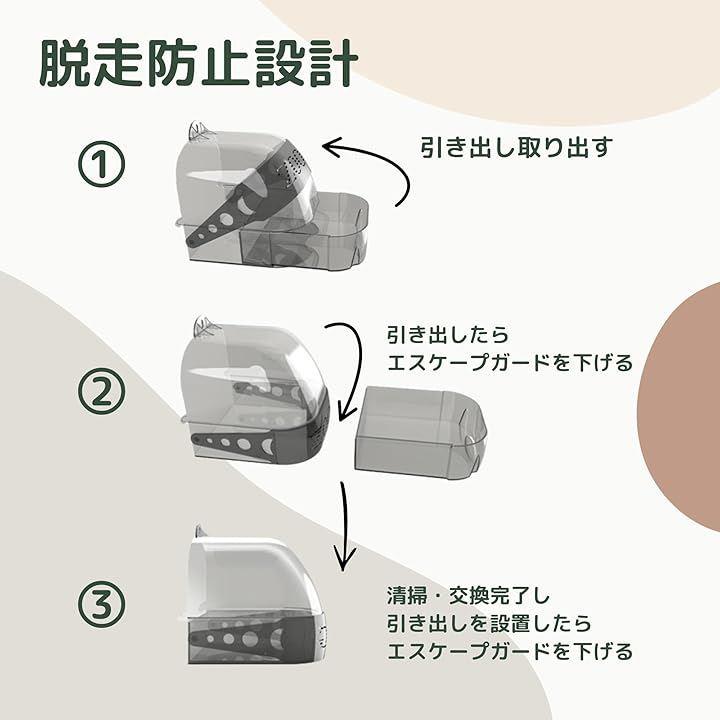 脱走防止設計

①

引き出し取り出す

②

引き出したら
エスケープガードを下げる

③

清掃・交換完了し
引き出しを設置したら
エスケープガードを下げる