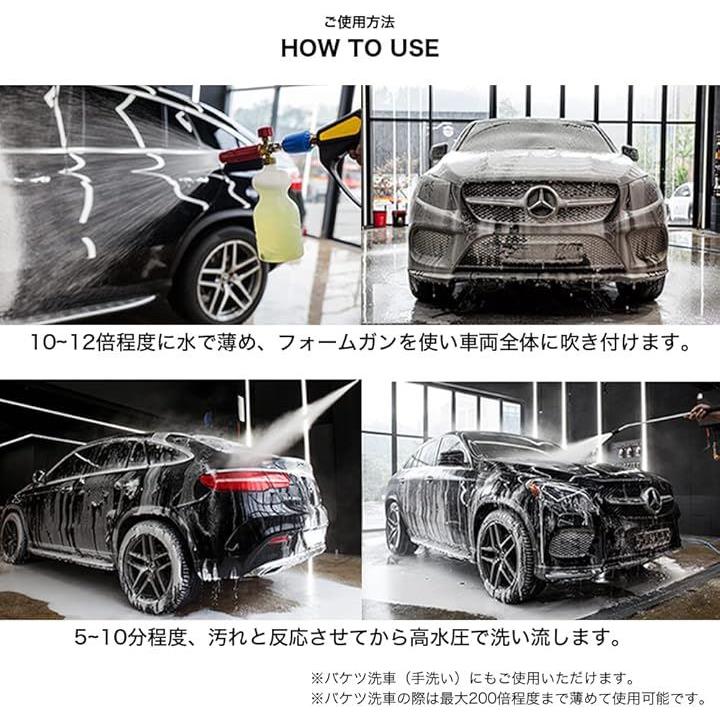 ご使用方法
HOW TO USE

10~12倍程度に水で薄め、フォームガンを使い車両全体に吹き付けます。

5~10分程度、汚れと反応させてから高水圧で洗い流します。

※バケツ洗車（手洗い）にもご使用いただけます。
※バケツ洗車の際は最大200倍程度まで薄めて使用可能です。