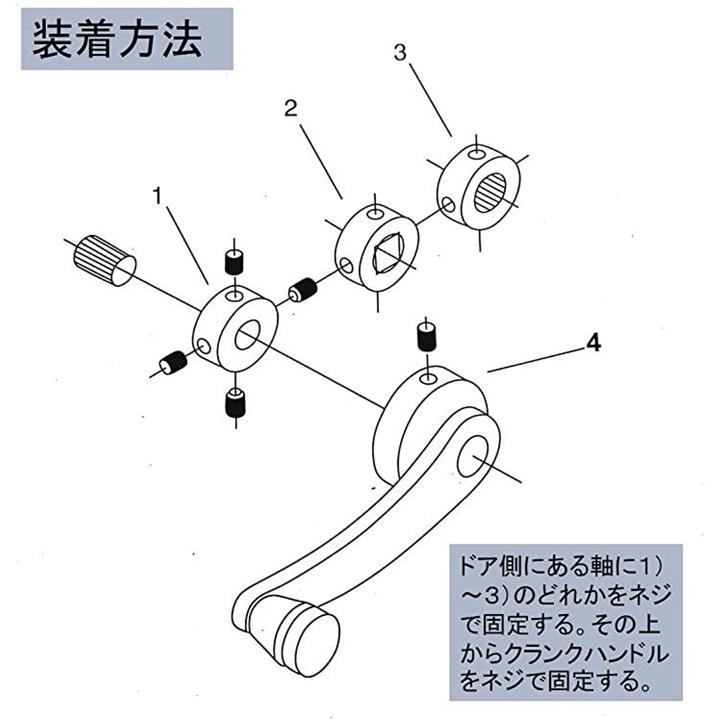 装着方法

3

2

1

4

ドア側にある軸に1）～3）のどれかをネジで固定する。その上からクランクハンドルをネジで固定する。