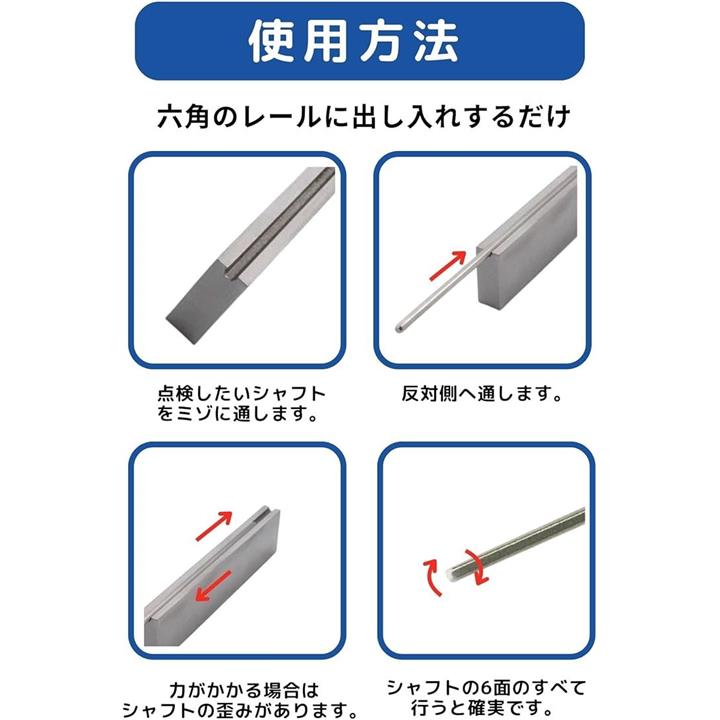 使用方法

六角のレールに出し入れするだけ

点検したいシャフトをミゾに通します。

反対側へ通します。

力がかかる場合はシャフトの歪みがあります。

シャフトの6面のすべて行うと確実です。